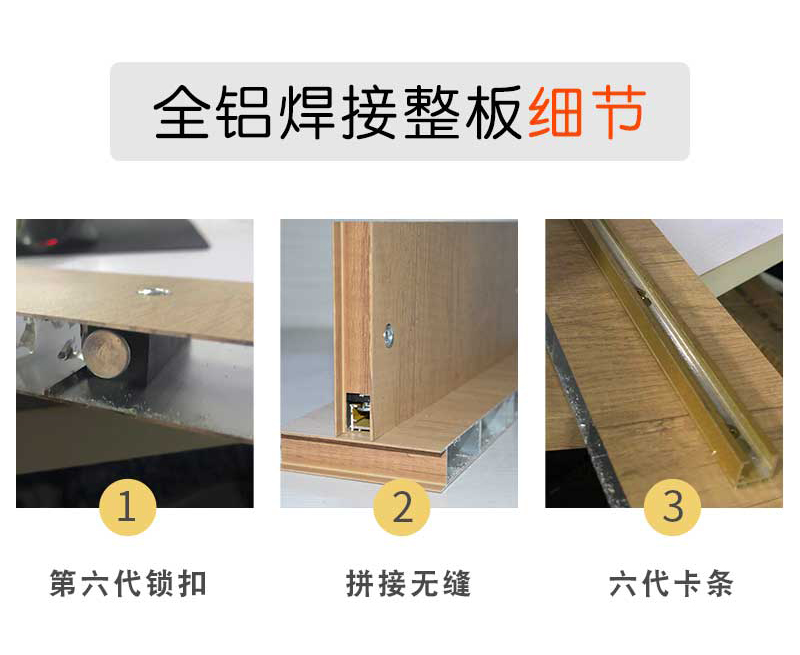 全铝焊接整板细节

1

第六代锁扣

2

拼接无缝

3

六代卡条