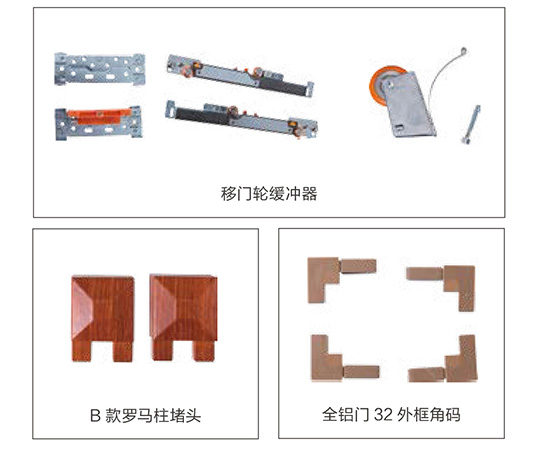 移门轮缓冲器

B 款罗马柱堵头

全铝门 32 外框角码